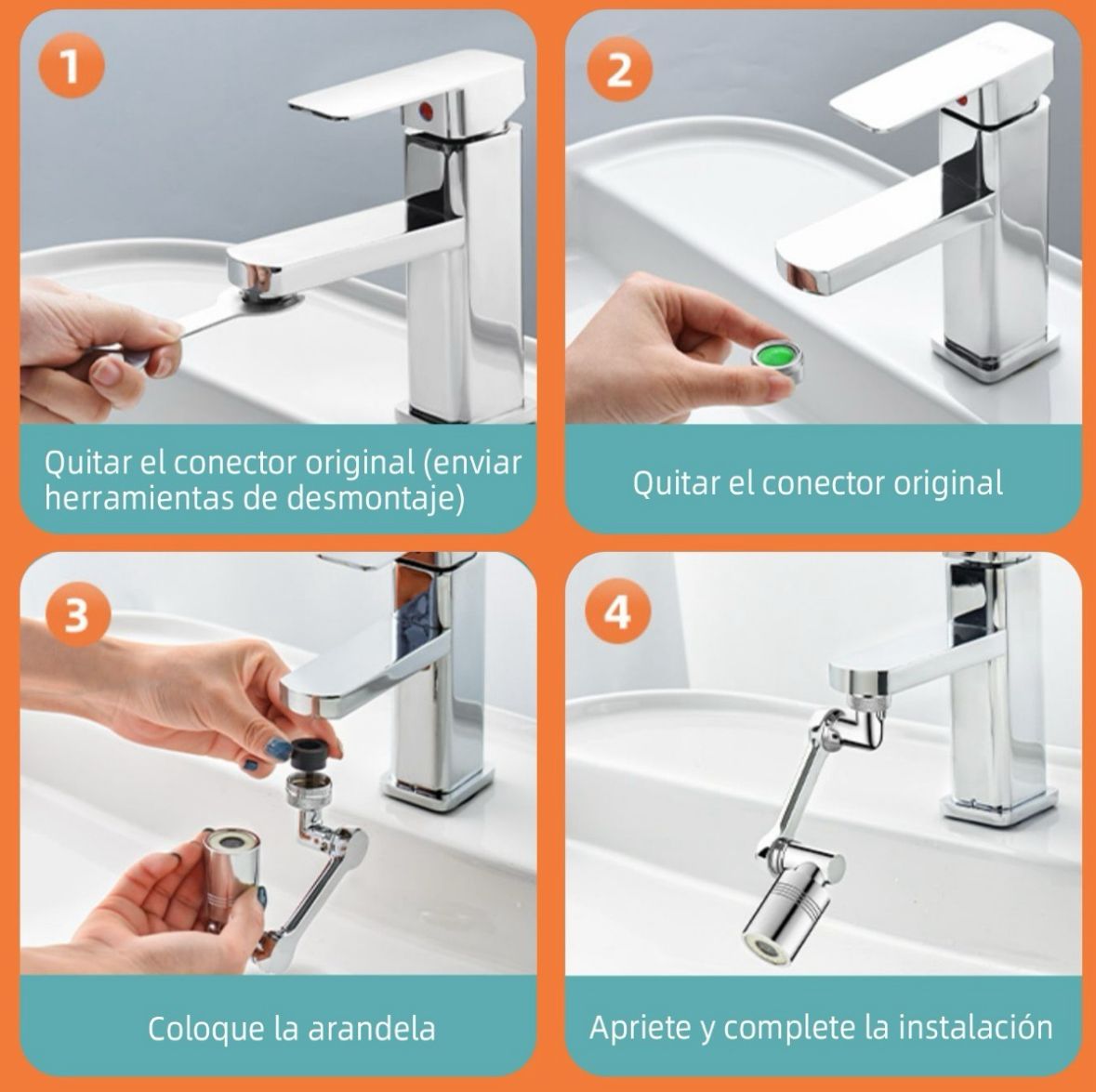 1

Quitar el conector original (enviar herramientas de desmontaje)

2

Quitar el conector original

3

Coloque la arandela

4

Apriete y complete la instalación