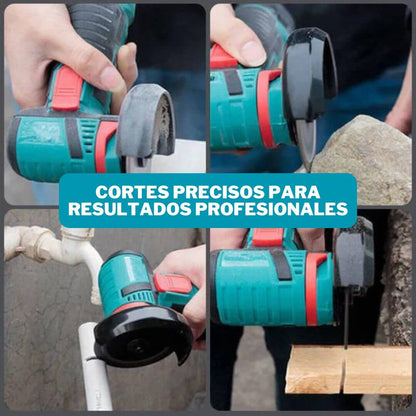 CORTES PRECISOS PARA RESULTADOS PROFESIONALES