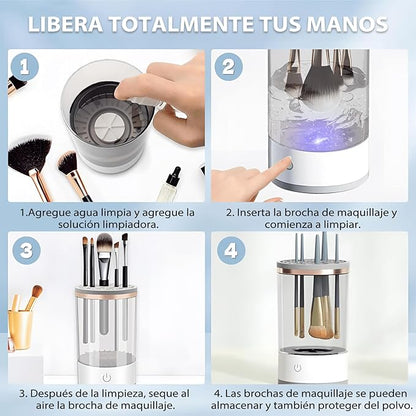 LIBERA TOTALMENTE TUS MANOS

1

1.Agregue agua limpia y agregue la solución limpiadora.

2

2. Inserta la brocha de maquillaje y comienza a limpiar.

3

3. Después de la limpieza, seque al aire la brocha de maquillaje.

4

4. Las brochas de maquillaje se pueden almacenar y también proteger del polvo.