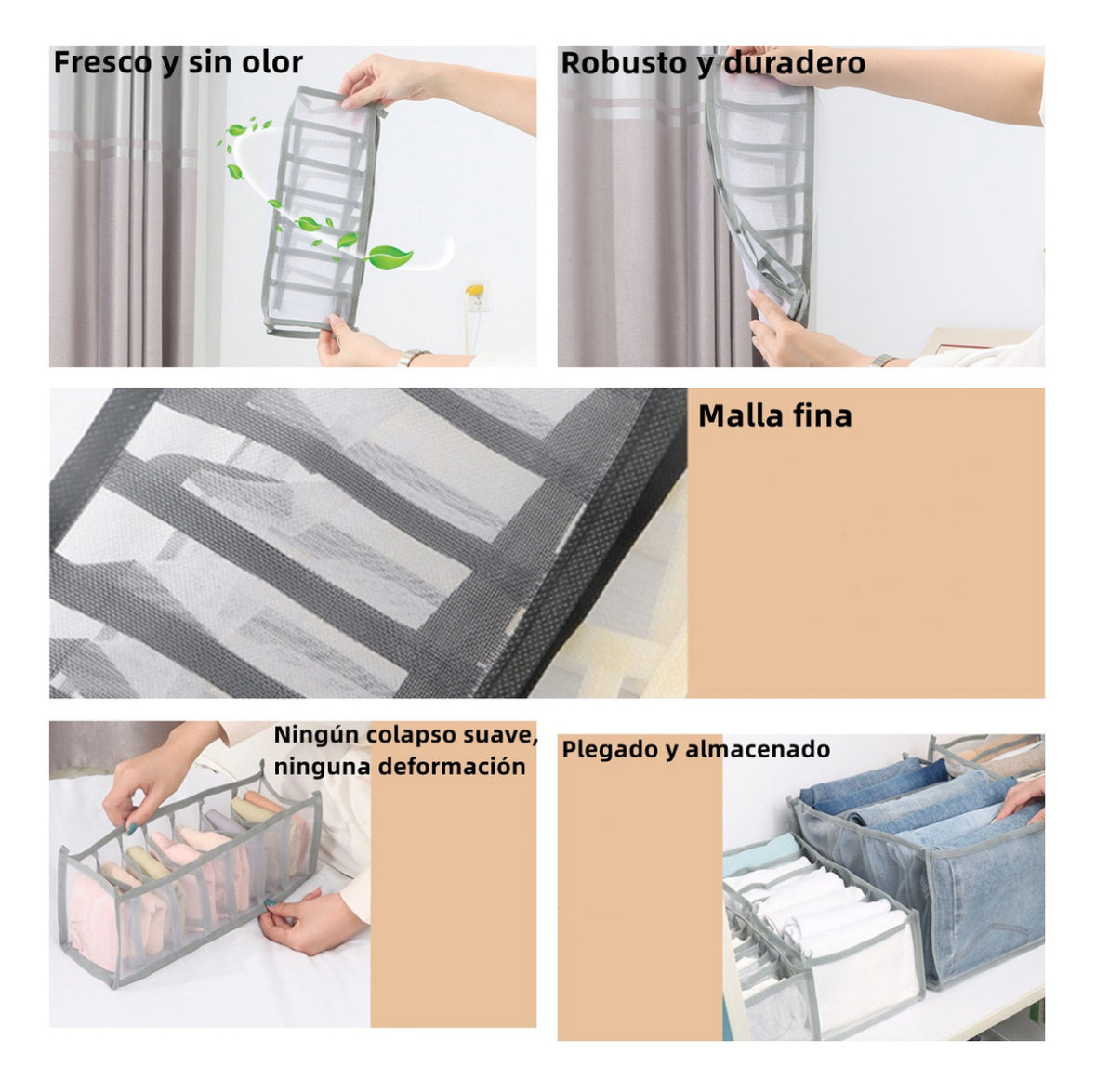 Fresco y sin olor

Robusto y duradero

Malla fina

Ningún colapso suave, ninguna deformación

Plegado y almacenado