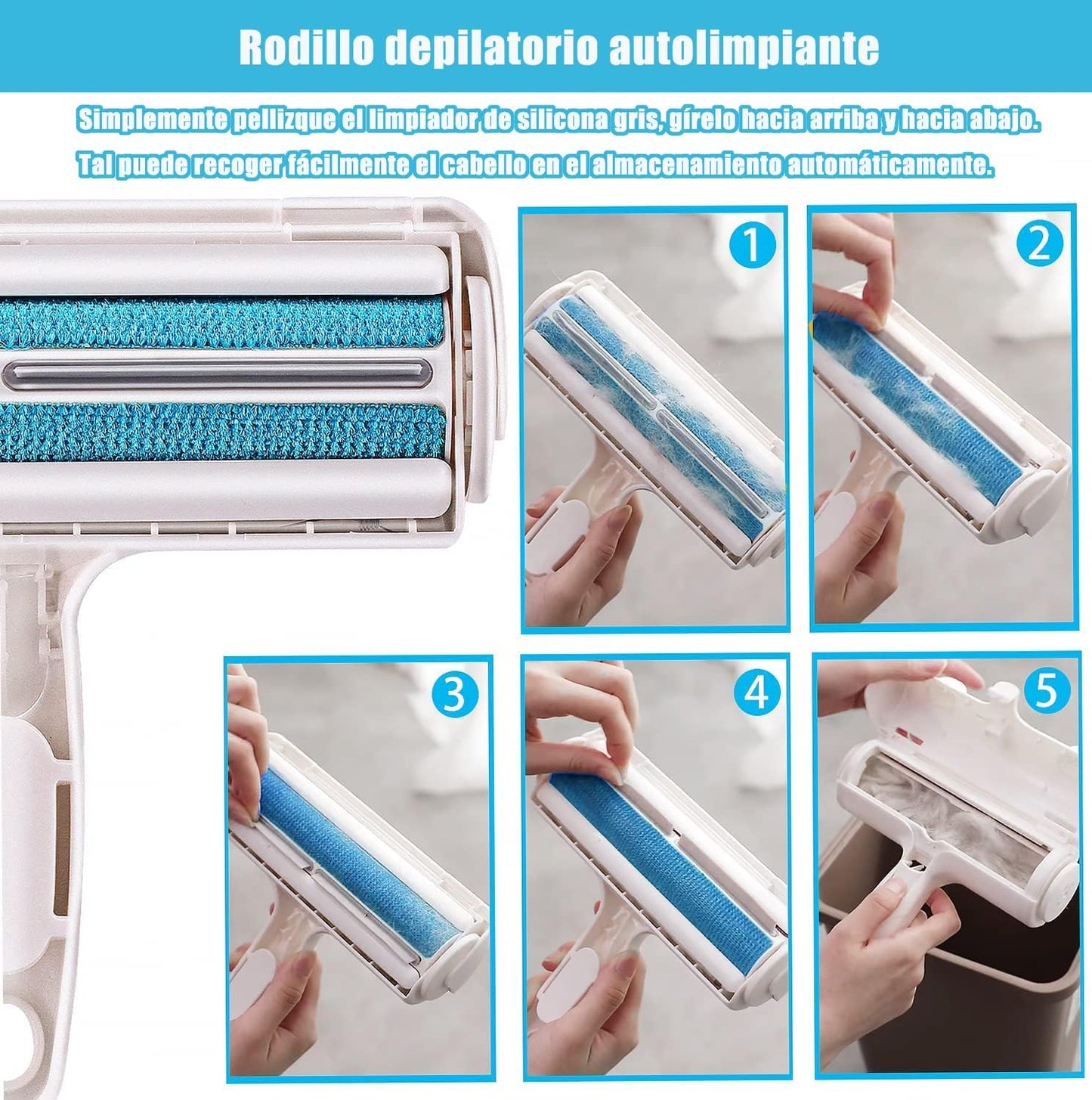 Rodillo depilatorio autolimpiante

Simplemente pellizque el limpiador de silicona gris, gírelo hacia arriba y hacia abajo. Tal puede recoger fácilmente el cabello en el almacenamiento automáticamente.

1

2

3

4

5